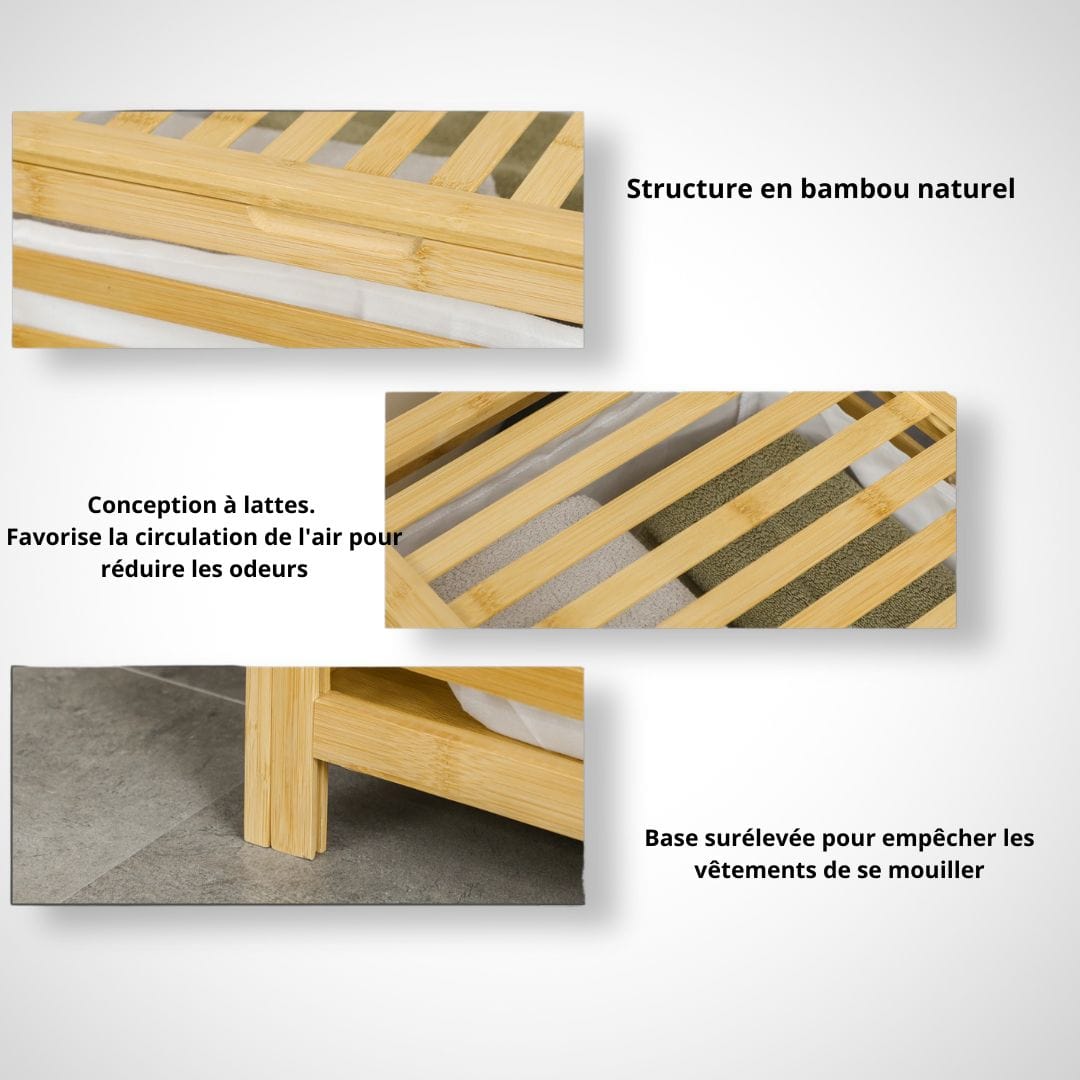 Structure en bambou naturel

Conception à lattes.
Favorise la circulation de l'air pour réduire les odeurs

Base surélevée pour empêcher les vêtements de se mouiller